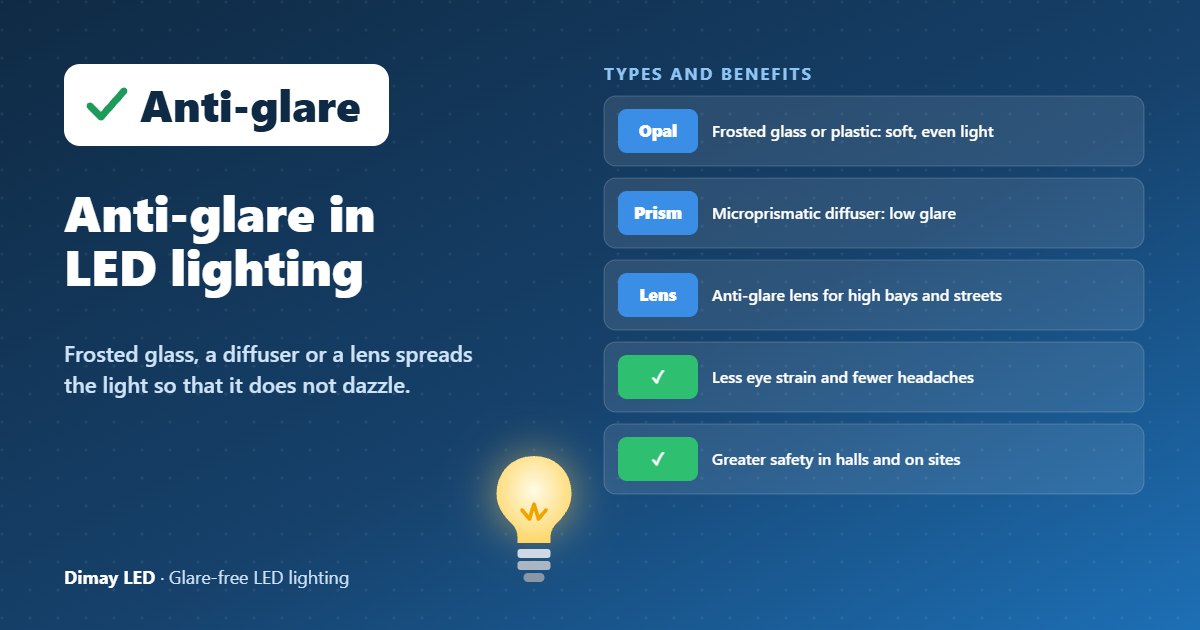 ✓ Anti-glare

Anti-glare in LED lighting

Frosted glass, a diffuser or a lens spreads the light so that it does not dazzle.

Dimay LED · Glare-free LED lighting

TYPES AND BENEFITS

Opal Frosted glass or plastic: soft, even light

Prism Microprismatic diffuser: low glare

Lens Anti-glare lens for high bays and streets

✓ Less eye strain and fewer headaches

✓ Greater safety in halls and on sites