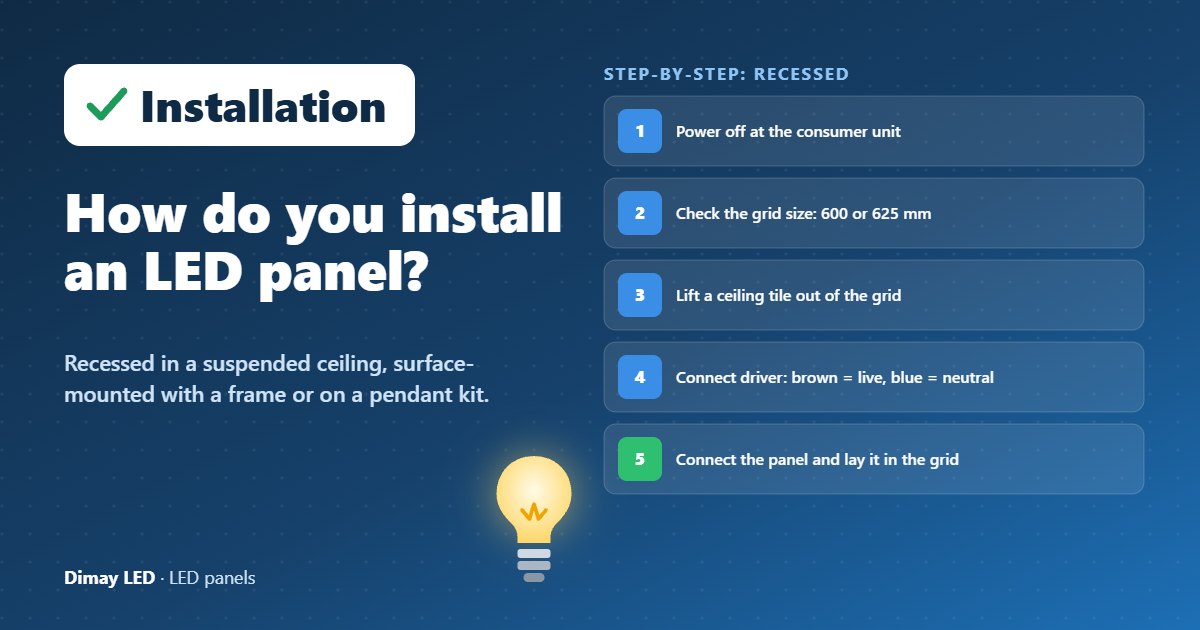 ✓ Installation

How do you install an LED panel?

Recessed in a suspended ceiling, surface-mounted with a frame or on a pendant kit.

Dimay LED · LED panels

STEP-BY-STEP: RECESSED

1 Power off at the consumer unit

2 Check the grid size: 600 or 625 mm

3 Lift a ceiling tile out of the grid

4 Connect driver: brown = live, blue = neutral

5 Connect the panel and lay it in the grid