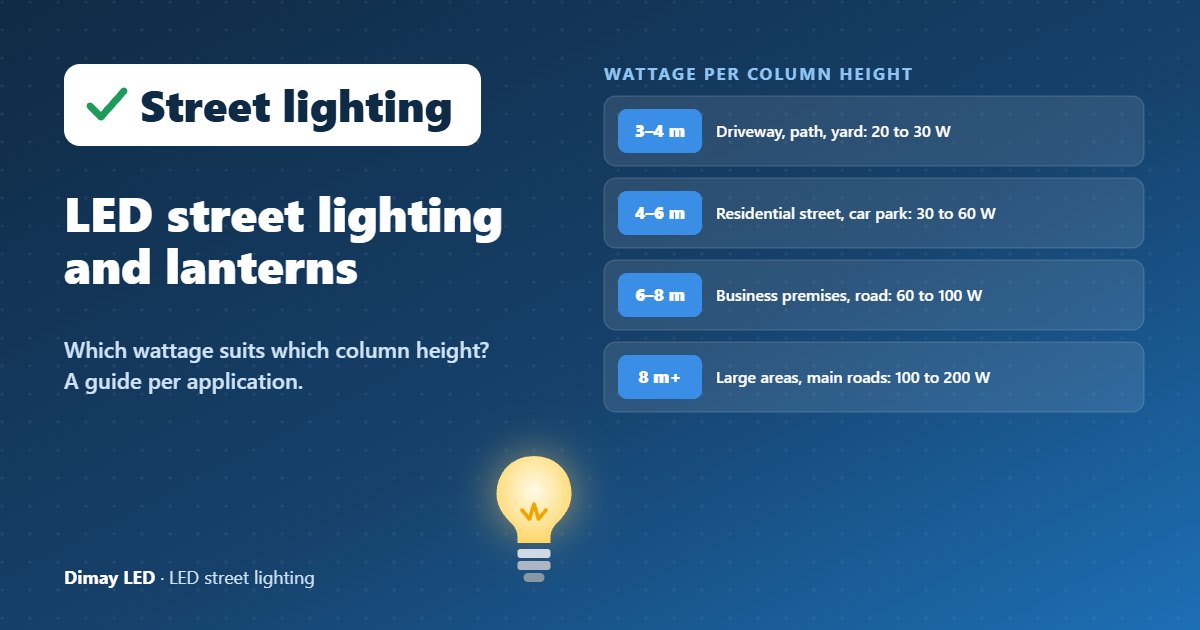 ✓ Street lighting

LED street lighting and lanterns

Which wattage suits which column height? A guide per application.

Dimay LED · LED street lighting

WATTAGE PER COLUMN HEIGHT

3–4 m
Driveway, path, yard: 20 to 30 W

4–6 m
Residential street, car park: 30 to 60 W

6–8 m
Business premises, road: 60 to 100 W

8 m+
Large areas, main roads: 100 to 200 W