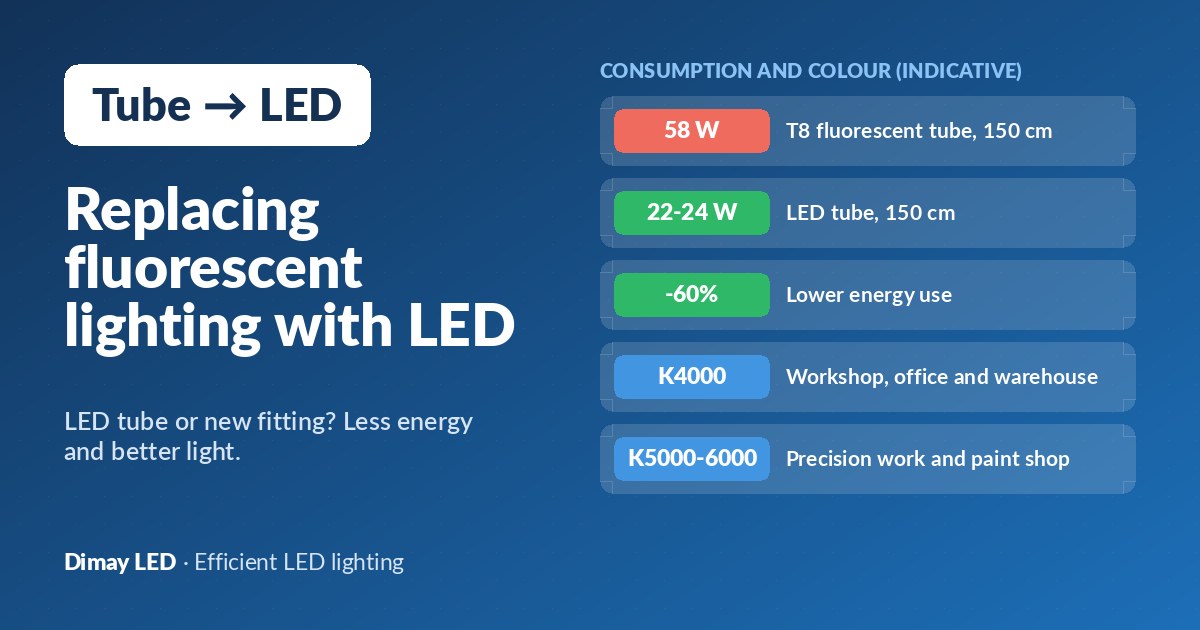 Tube → LED

Replacing fluorescent lighting with LED

LED tube or new fitting? Less energy and better light.

Dimay LED · Efficient LED lighting

CONSUMPTION AND COLOUR (INDICATIVE)

58 W
T8 fluorescent tube, 150 cm

22-24 W
LED tube, 150 cm

-60%
Lower energy use

K4000
Workshop, office and warehouse

K5000-6000
Precision work and paint shop