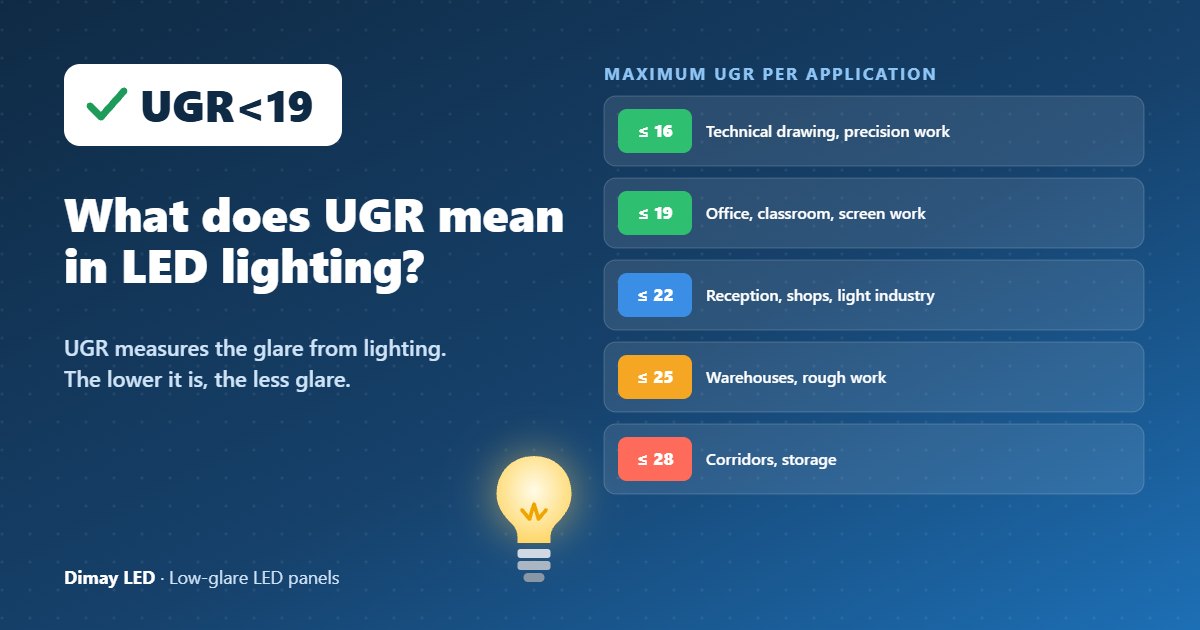 ✓ UGR<19

What does UGR mean in LED lighting?

UGR measures the glare from lighting. The lower it is, the less glare.

Dimay LED · Low-glare LED panels

MAXIMUM UGR PER APPLICATION

≤ 16 Technical drawing, precision work

≤ 19 Office, classroom, screen work

≤ 22 Reception, shops, light industry

≤ 25 Warehouses, rough work

≤ 28 Corridors, storage