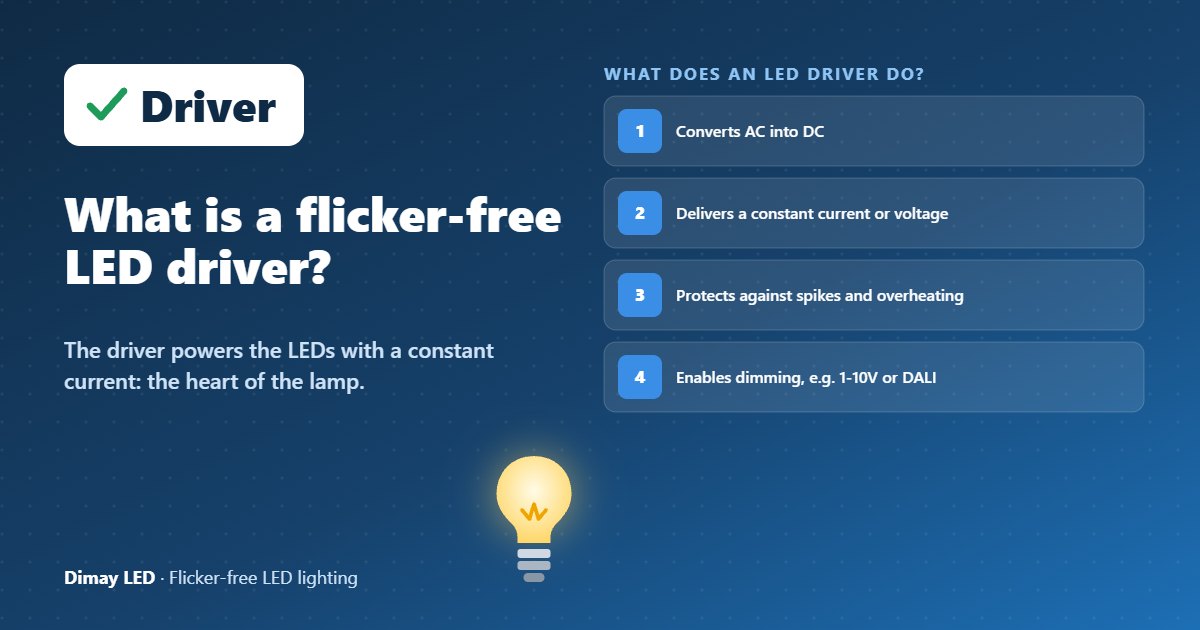 ✓ Driver

What is a flicker-free LED driver?

The driver powers the LEDs with a constant current: the heart of the lamp.

Dimay LED · Flicker-free LED lighting

WHAT DOES AN LED DRIVER DO?

1 Converts AC into DC

2 Delivers a constant current or voltage

3 Protects against spikes and overheating

4 Enables dimming, e.g. 1-10V or DALI