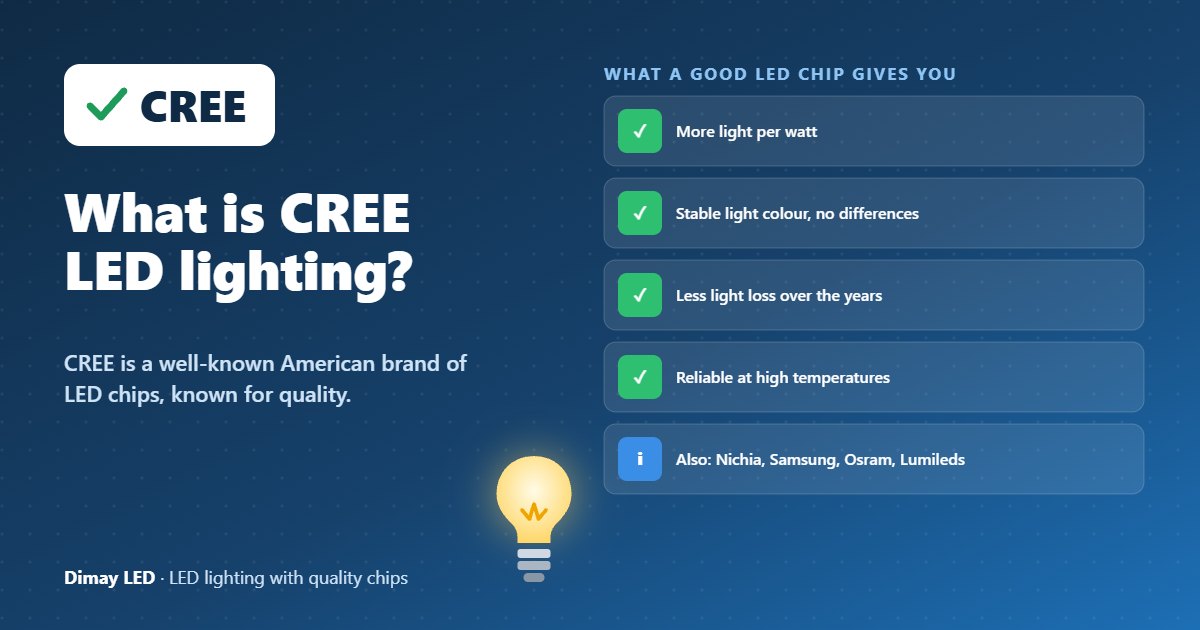 ✓ CREE

What is CREE LED lighting?

CREE is a well-known American brand of LED chips, known for quality.

Dimay LED · LED lighting with quality chips

WHAT A GOOD LED CHIP GIVES YOU

✓ More light per watt

✓ Stable light colour, no differences

✓ Less light loss over the years

✓ Reliable at high temperatures

i Also: Nichia, Samsung, Osram, Lumileds